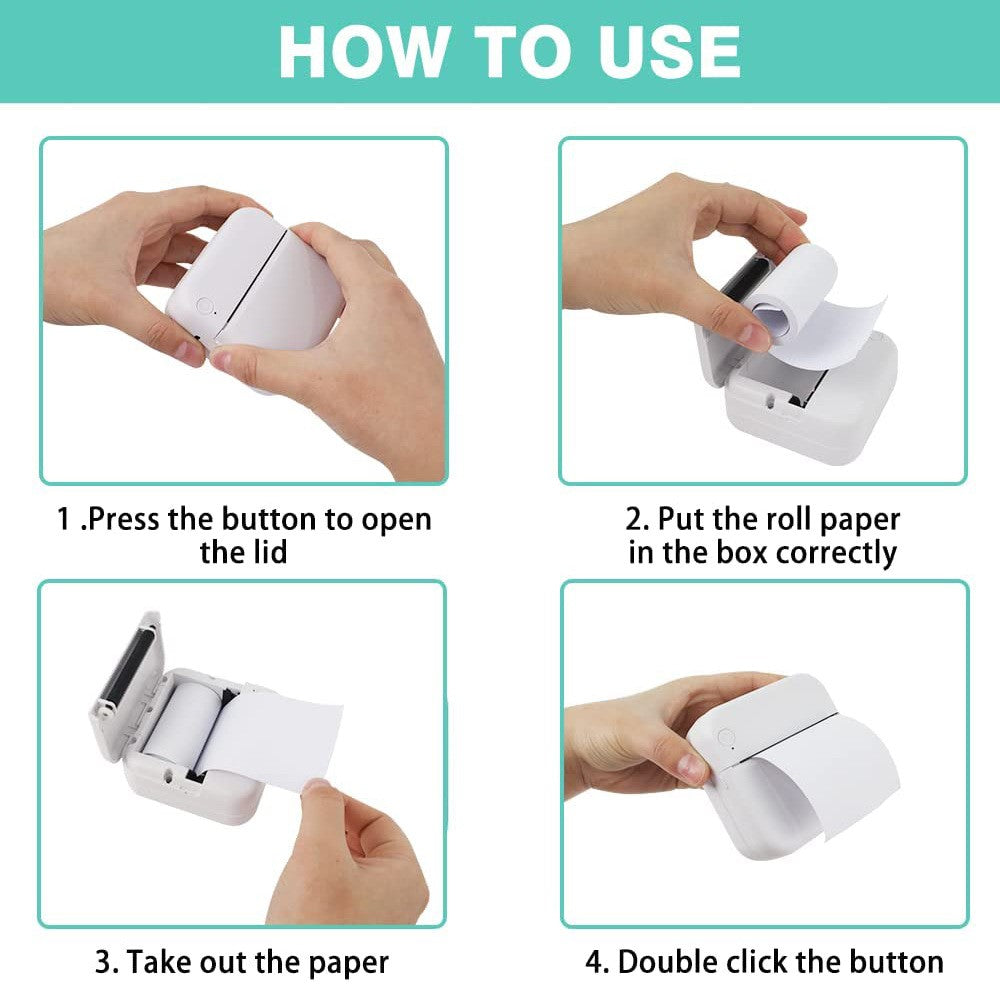 HOW TO USE

1 .Press the button to open the lid

2. Put the roll paper in the box correctly

3. Take out the paper

4. Double click the button