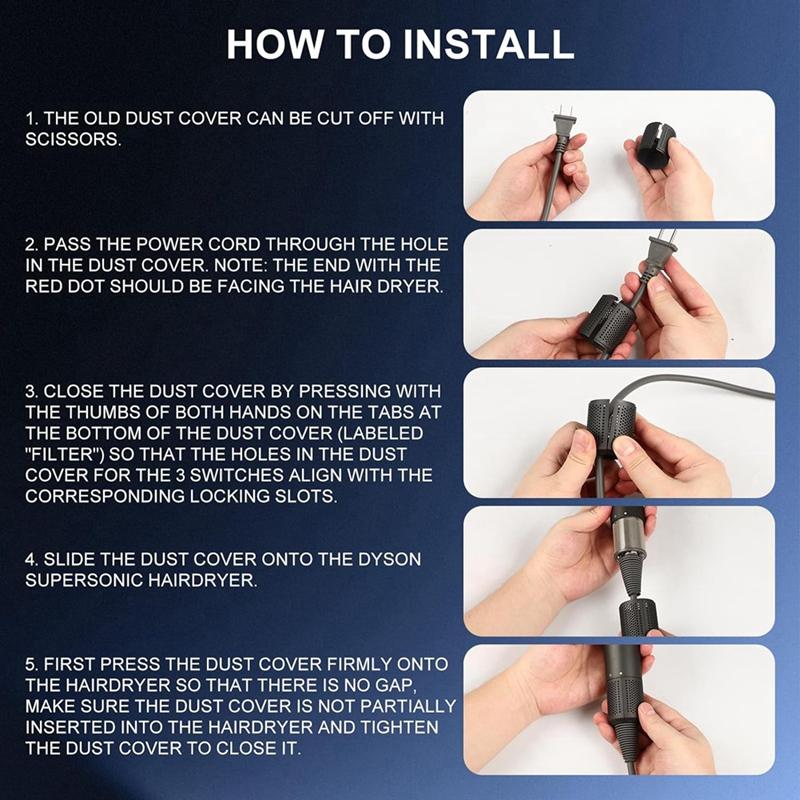 HOW TO INSTALL

1. THE OLD DUST COVER CAN BE CUT OFF WITH SCISSORS.

2. PASS THE POWER CORD THROUGH THE HOLE IN THE DUST COVER. NOTE: THE END WITH THE RED DOT SHOULD BE FACING THE HAIR DRYER.

3. CLOSE THE DUST COVER BY PRESSING WITH THE THUMBS OF BOTH HANDS ON THE TABS AT THE BOTTOM OF THE DUST COVER (LABELED "FILTER") SO THAT THE HOLES IN THE DUST COVER FOR THE 3 SWITCHES ALIGN WITH THE CORRESPONDING LOCKING SLOTS.

4. SLIDE THE DUST COVER ONTO THE DYSON SUPERSONIC HAIRDRYER.

5. FIRST PRESS THE DUST COVER FIRMLY ONTO THE HAIRDRYER SO THAT THERE IS NO GAP, MAKE SURE THE DUST COVER IS NOT PARTIALLY INSERTED INTO THE HAIRDRYER AND TIGHTEN THE DUST COVER TO CLOSE IT.